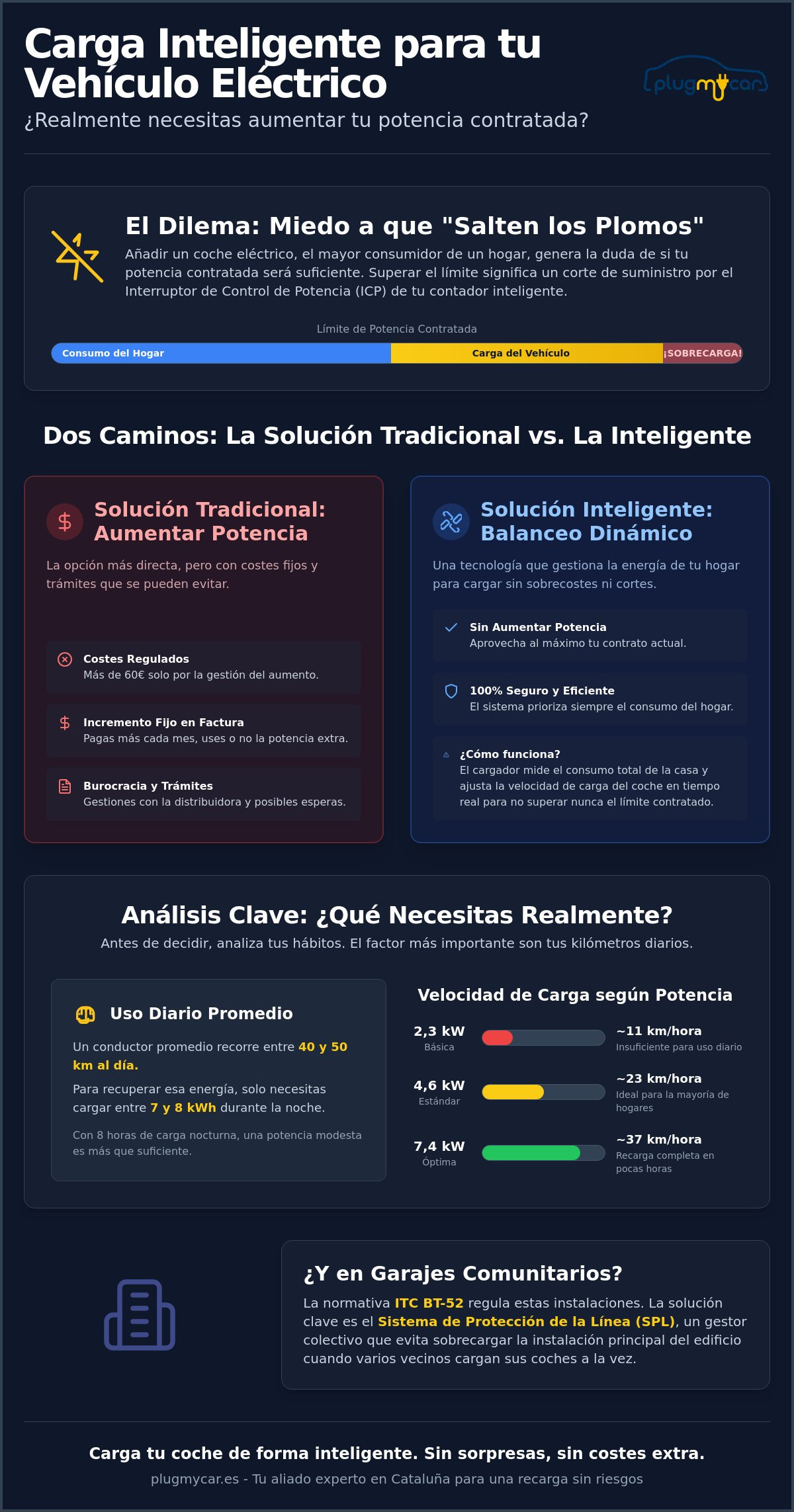 Carga Inteligente para tu Vehículo Eléctrico

¿Realmente necesitas aumentar tu potencia contratada?

plugmycar

El Dilema: Miedo a que "Salten los Plomos"

Añadir un coche eléctrico, el mayor consumidor de un hogar, genera la duda de si tu potencia contratada será suficiente. Superar el límite significa un corte de suministro por el Interruptor de Control de Potencia (ICP) de tu contador inteligente.

Límite de Potencia Contratada

Consumo del Hogar

Carga del Vehículo

¡SOBRECARGA!

Dos Caminos: La Solución Tradicional vs. La Inteligente

Solución Tradicional: Aumentar Potencia

La opción más directa, pero con costes fijos y trámites que se pueden evitar.

Costes Regulados
Más de 60€ solo por la gestión del aumento.

Incremento Fijo en Factura
Pagas más cada mes, uses o no la potencia extra.

Burocracia y Trámites
Gestiones con la distribuidora y posibles esperas.

Solución Inteligente: Balanceo Dinámico

Una tecnología que gestiona la energía de tu hogar para cargar sin sobrecostes ni cortes.

Sin Aumentar Potencia
Aprovecha al máximo tu contrato actual.

100% Seguro y Eficiente
El sistema prioriza siempre el consumo del hogar.

¿Cómo funciona?
El cargador mide el consumo total de la casa y ajusta la velocidad de carga del coche en tiempo real para no superar nunca el límite contratado.

Análisis Clave: ¿Qué Necesitas Realmente?

Antes de decidir, analiza tus hábitos. El factor más importante son tus kilómetros diarios.

Uso Diario Promedio

Un conductor promedio recorre entre 40 y 50 km al día.

Para recuperar esa energía, solo necesitas cargar entre 7 y 8 kWh durante la noche.

Con 8 horas de carga nocturna, una potencia modesta es más que suficiente.

Velocidad de Carga según Potencia

2,3 kW
Básica
~11 km/hora
Insuficiente para uso diario

4,6 kW
Estándar
~23 km/hora
Ideal para la mayoría de hogares

7,4 kW
Óptima
~37 km/hora
Recarga completa en pocas horas

¿Y en Garajes Comunitarios?

La normativa ITC BT-52 regula estas instalaciones. La solución clave es el Sistema de Protección de la Línea (SPL), un gestor colectivo que evita sobrecargar la instalación principal del edificio cuando varios vecinos cargan sus coches a la vez.

Carga tu coche de forma inteligente. Sin sorpresas, sin costes extra.

plugmycar.es - Tu aliado experto en Cataluña para una recarga sin riesgos