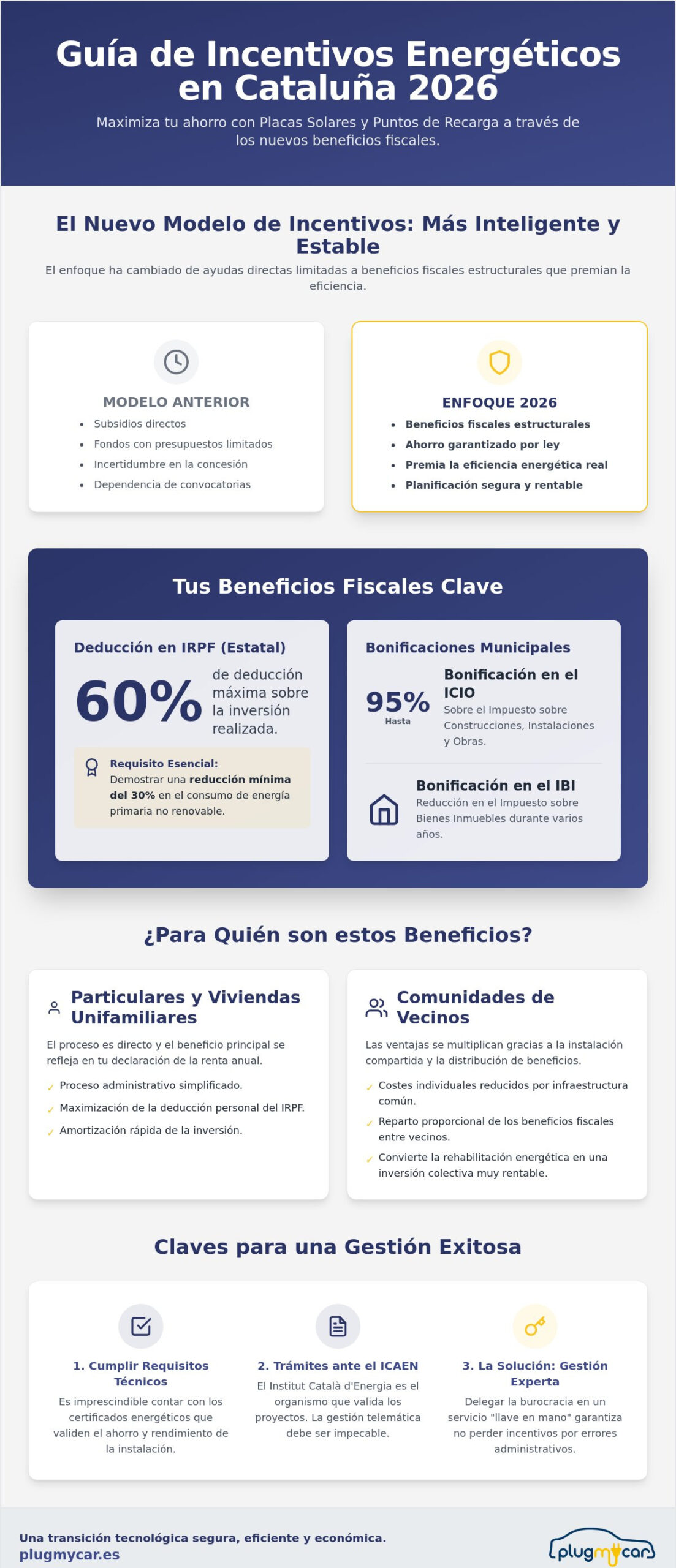 Guía de Incentivos Energéticos en Cataluña 2026

Maximiza tu ahorro con Placas Solares y Puntos de Recarga a través de los nuevos beneficios fiscales.

El Nuevo Modelo de Incentivos: Más Inteligente y Estable

El enfoque ha cambiado de ayudas directas limitadas a beneficios fiscales estructurales que premian la eficiencia.

MODELO ANTERIOR

• Subsidios directos
• Fondos con presupuestos limitados
• Incertidumbre en la concesión
• Dependencia de convocatorias

ENFOQUE 2026

• Beneficios fiscales estructurales
• Ahorro garantizado por ley
• Premia la eficiencia energética real
• Planificación segura y rentable

Tus Beneficios Fiscales Clave

Deducción en IRPF (Estatal)

60% de deducción máxima sobre la inversión realizada.

Requisito Esencial: Demostrar una reducción mínima del 30% en el consumo de energía primaria no renovable.

Bonificaciones Municipales

95% Hasta

Bonificación en el ICIO
Sobre el Impuesto sobre Construcciones, Instalaciones y Obras.

Bonificación en el IBI
Reducción en el Impuesto sobre Bienes Inmuebles durante varios años.

¿Para Quién son estos Beneficios?

Particulares y Viviendas Unifamiliares

El proceso es directo y el beneficio principal se refleja en tu declaración de la renta anual.

✓ Proceso administrativo simplificado.
✓ Maximización de la deducción personal del IRPF.
✓ Amortización rápida de la inversión.

Comunidades de Vecinos

Las ventajas se multiplican gracias a la instalación compartida y la distribución de beneficios.

✓ Costes individuales reducidos por infraestructura común.
✓ Reparto proporcional de los beneficios fiscales entre vecinos.
✓ Convierte la rehabilitación energética en una inversión colectiva muy rentable.

Claves para una Gestión Exitosa

1. Cumplir Requisitos Técnicos
Es imprescindible contar con los certificados energéticos que validen el ahorro y rendimiento de la instalación.

2. Trámites ante el ICAEN
El Institut Català d'Energia es el organismo que valida los proyectos. La gestión telemática debe ser impecable.

3. La Solución: Gestión Experta
Delegar la burocracia en un servicio "llave en mano" garantiza no perder incentivos por errores administrativos.

Una transición tecnológica segura, eficiente y económica.
plugmycar.es

plugmycar